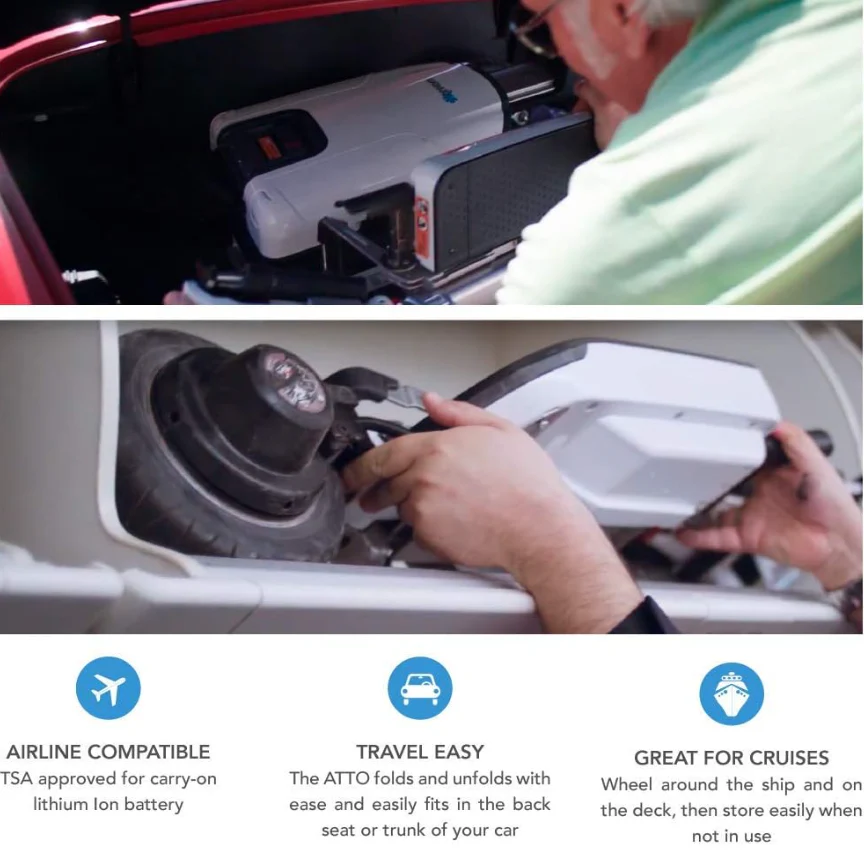 AIRLINE COMPATIBLE
TSA approved for carry-on lithium Ion battery

TRAVEL EASY
The ATTO folds and unfolds with ease and easily fits in the back seat or trunk of your car

GREAT FOR CRUISES
Wheel around the ship and on the deck, then store easily when not in use